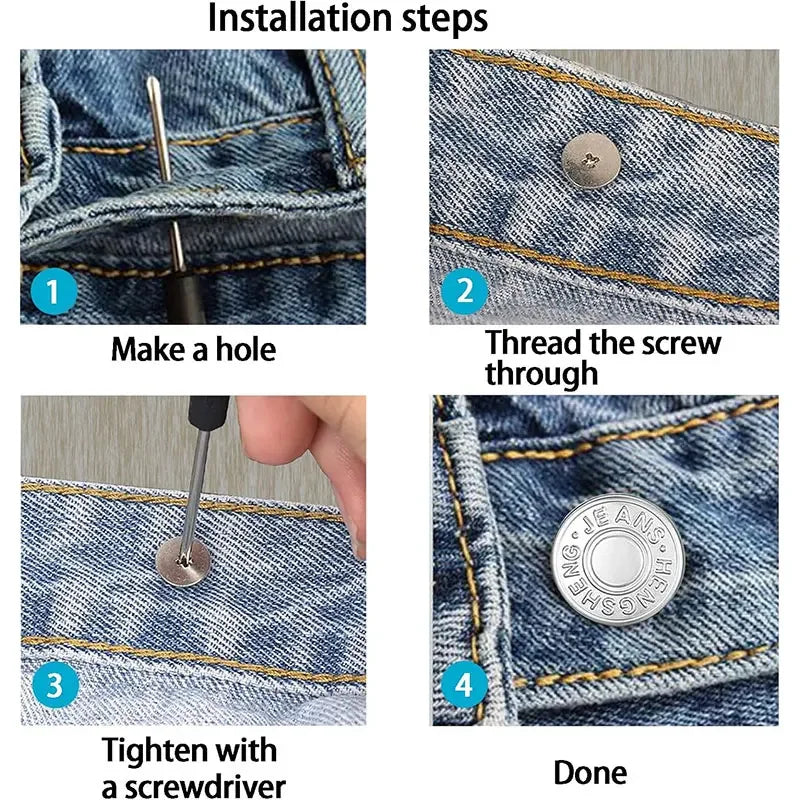 Installation steps

1

Make a hole

2

Thread the screw through

3

Tighten with a screwdriver

4

JEANS HENGSHENG

Done