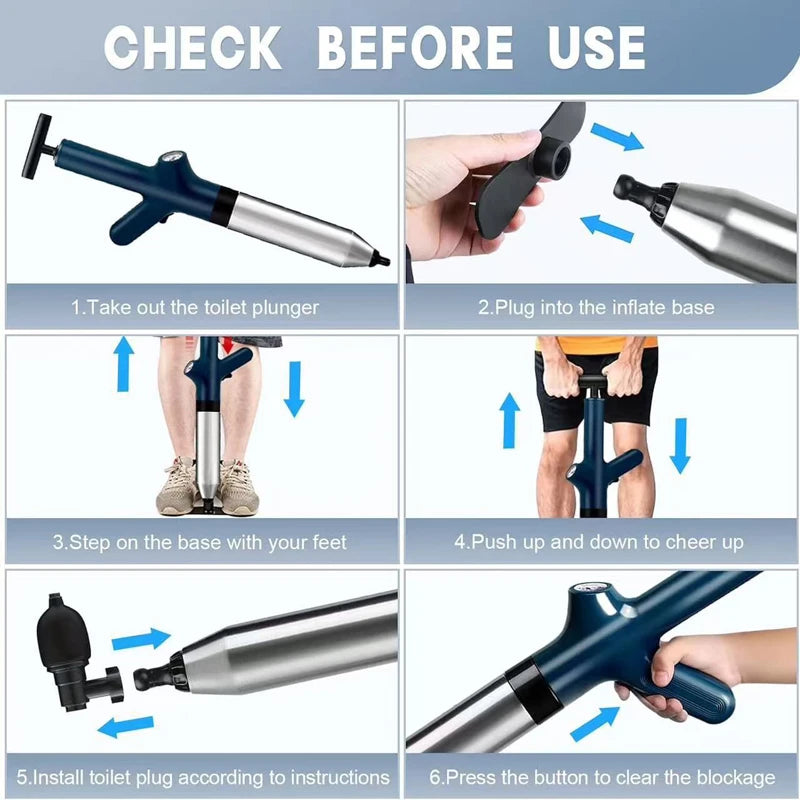 CHECK BEFORE USE

1.Take out the toilet plunger

2.Plug into the inflate base

3.Step on the base with your feet

4.Push up and down to cheer up

5.Install toilet plug according to instructions

6.Press the button to clear the blockage