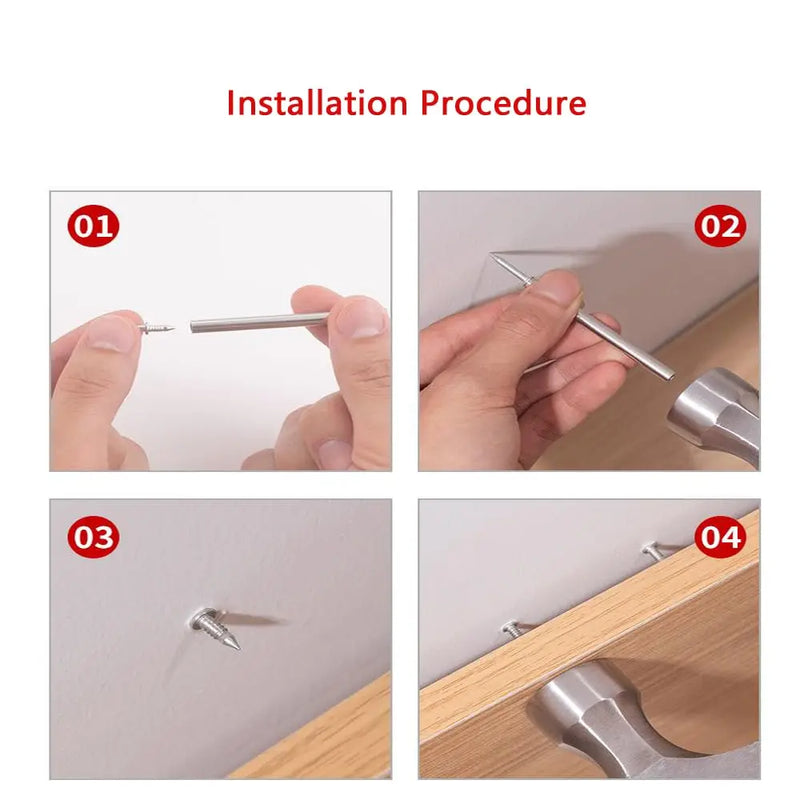 Installation Procedure

01

02

03

04