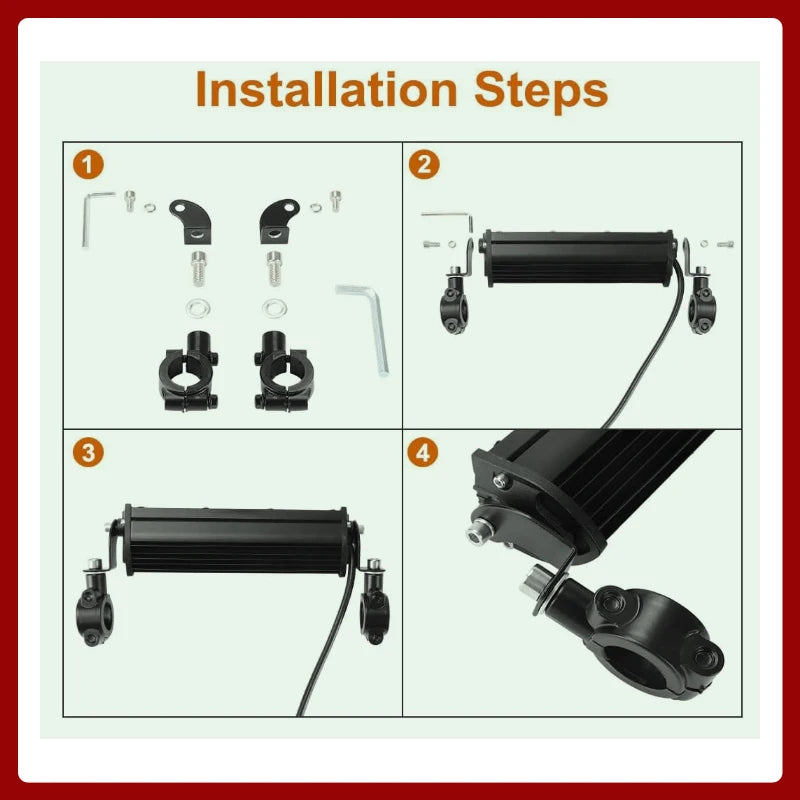 Installation Steps

1

2

3

4