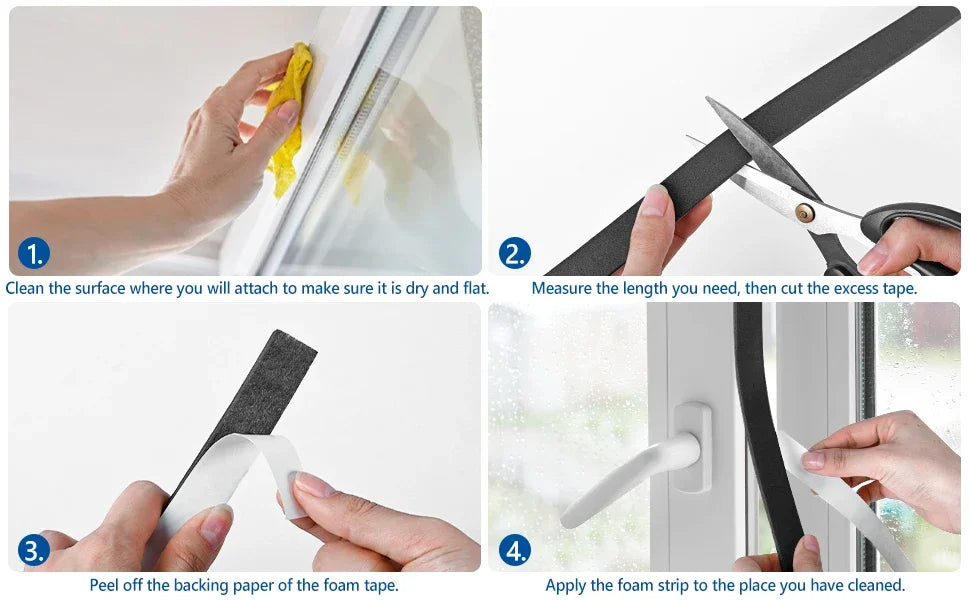 1.
Clean the surface where you will attach to make sure it is dry and flat.

2.
Measure the length you need, then cut the excess tape.

3.
Peel off the backing paper of the foam tape.

4.
Apply the foam strip to the place you have cleaned.