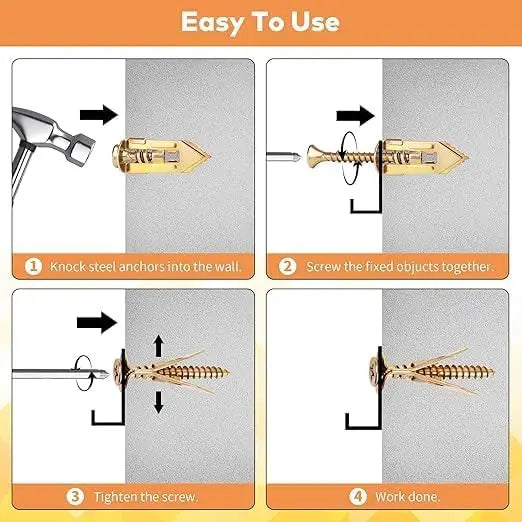 Easy To Use

1 Knock steel anchors into the wall.

2 Screw the fixed objucts together.

3 Tighten the screw.

4 Work done.