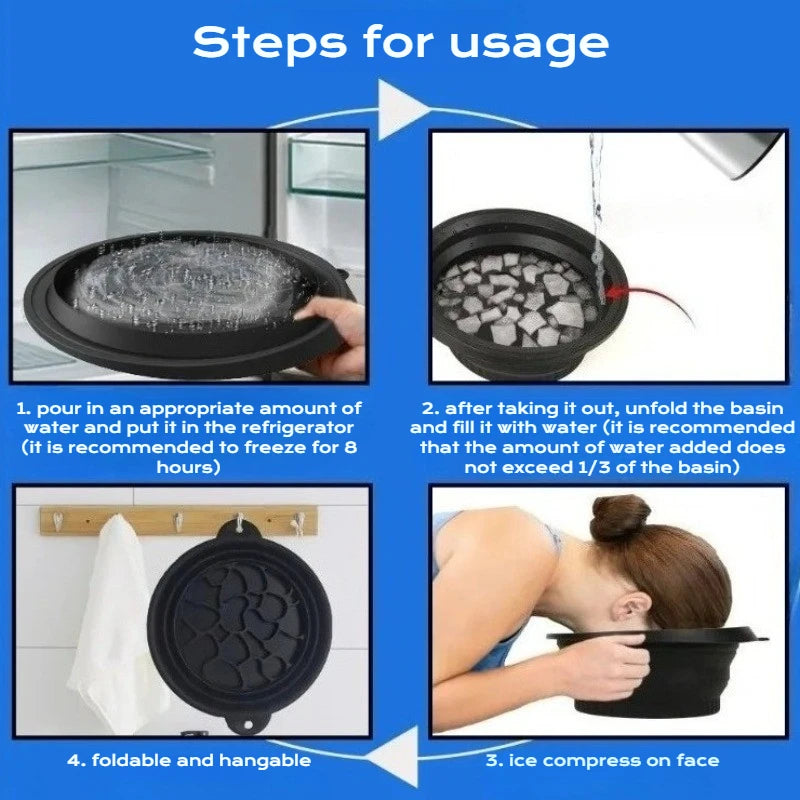 Steps for usage

1. pour in an appropriate amount of water and put it in the refrigerator (it is recommended to freeze for 8 hours)

2. after taking it out, unfold the basin and fill it with water (it is recommended that the amount of water added does not exceed 1/3 of the basin)

4. foldable and hangable

3. ice compress on face