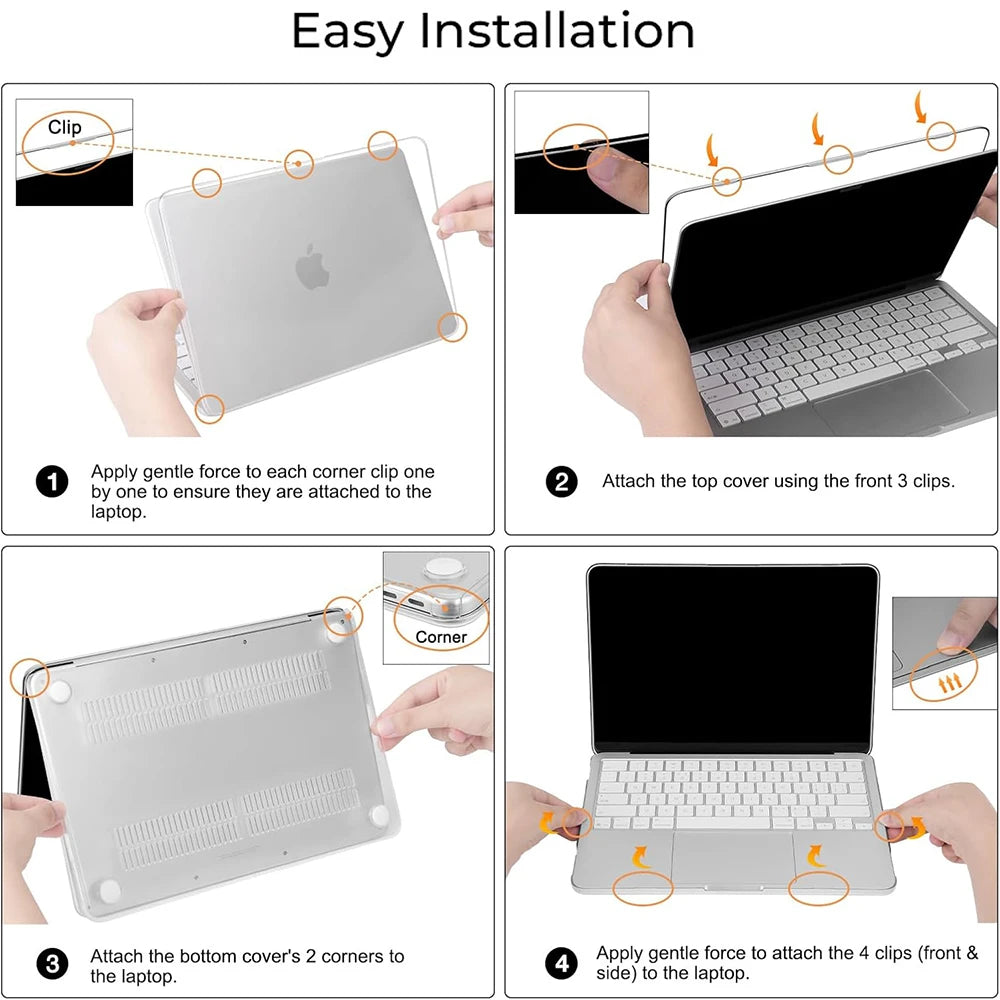 Easy Installation

Clip

1 Apply gentle force to each corner clip one by one to ensure they are attached to the laptop.

2 Attach the top cover using the front 3 clips.

Corner

3 Attach the bottom cover's 2 corners to the laptop.

4 Apply gentle force to attach the 4 clips (front & side) to the laptop.