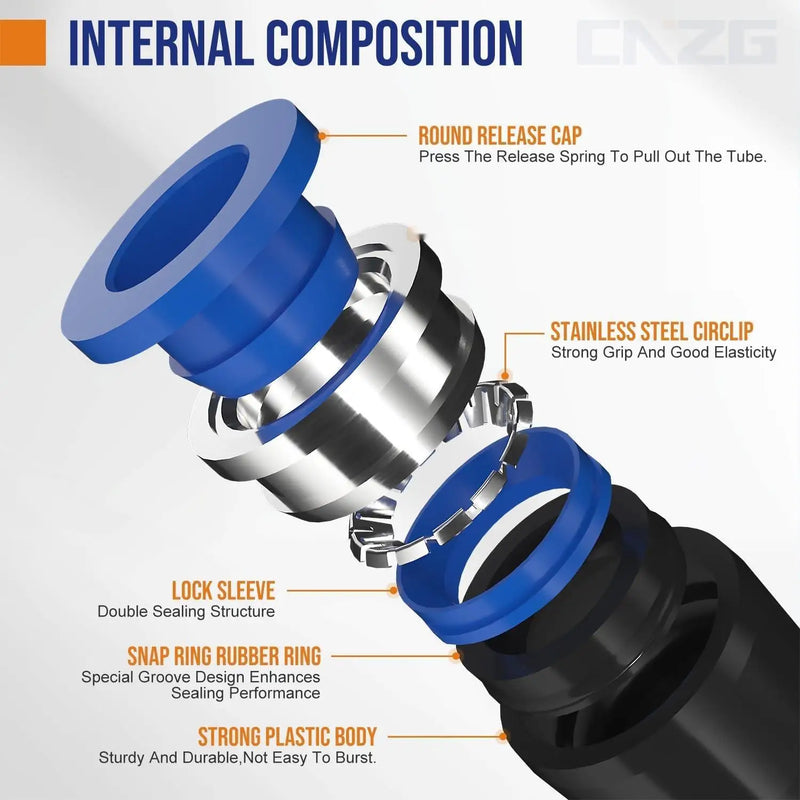 INTERNAL COMPOSITION

CNZG

ROUND RELEASE CAP
Press The Release Spring To Pull Out The Tube.

STAINLESS STEEL CIRCLIP
Strong Grip And Good Elasticity

LOCK SLEEVE
Double Sealing Structure

SNAP RING RUBBER RING
Special Groove Design Enhances Sealing Performance

STRONG PLASTIC BODY
Sturdy And Durable,Not Easy To Burst.