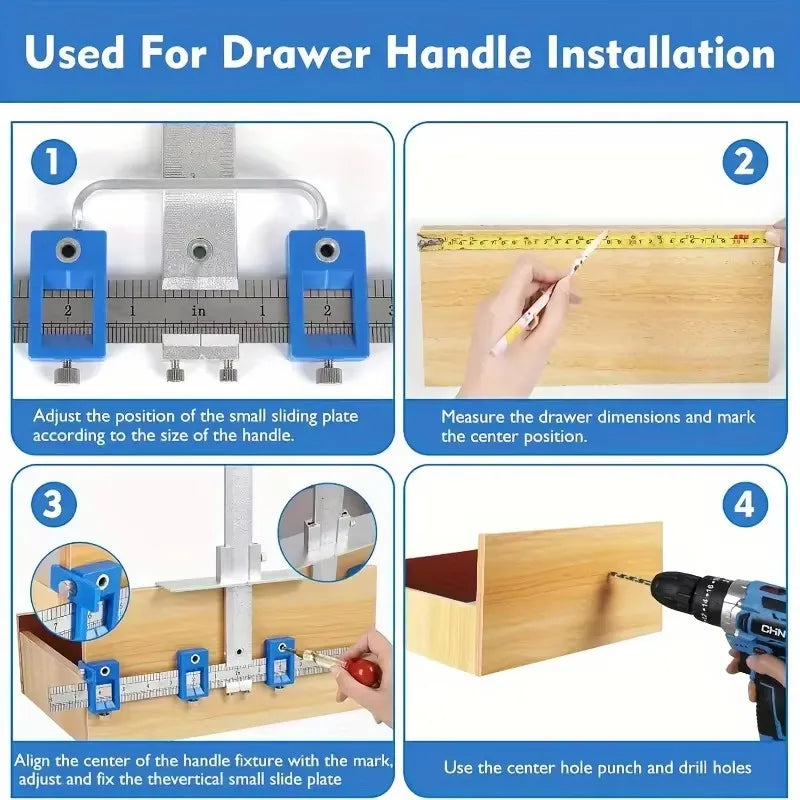 Used For Drawer Handle Installation

1

2 1 in 1 2

Adjust the position of the small sliding plate according to the size of the handle.

2

Measure the drawer dimensions and mark the center position.

3

Align the center of the handle fixture with the mark, adjust and fix the thevertical small slide plate

4

CHN

Use the center hole punch and drill holes