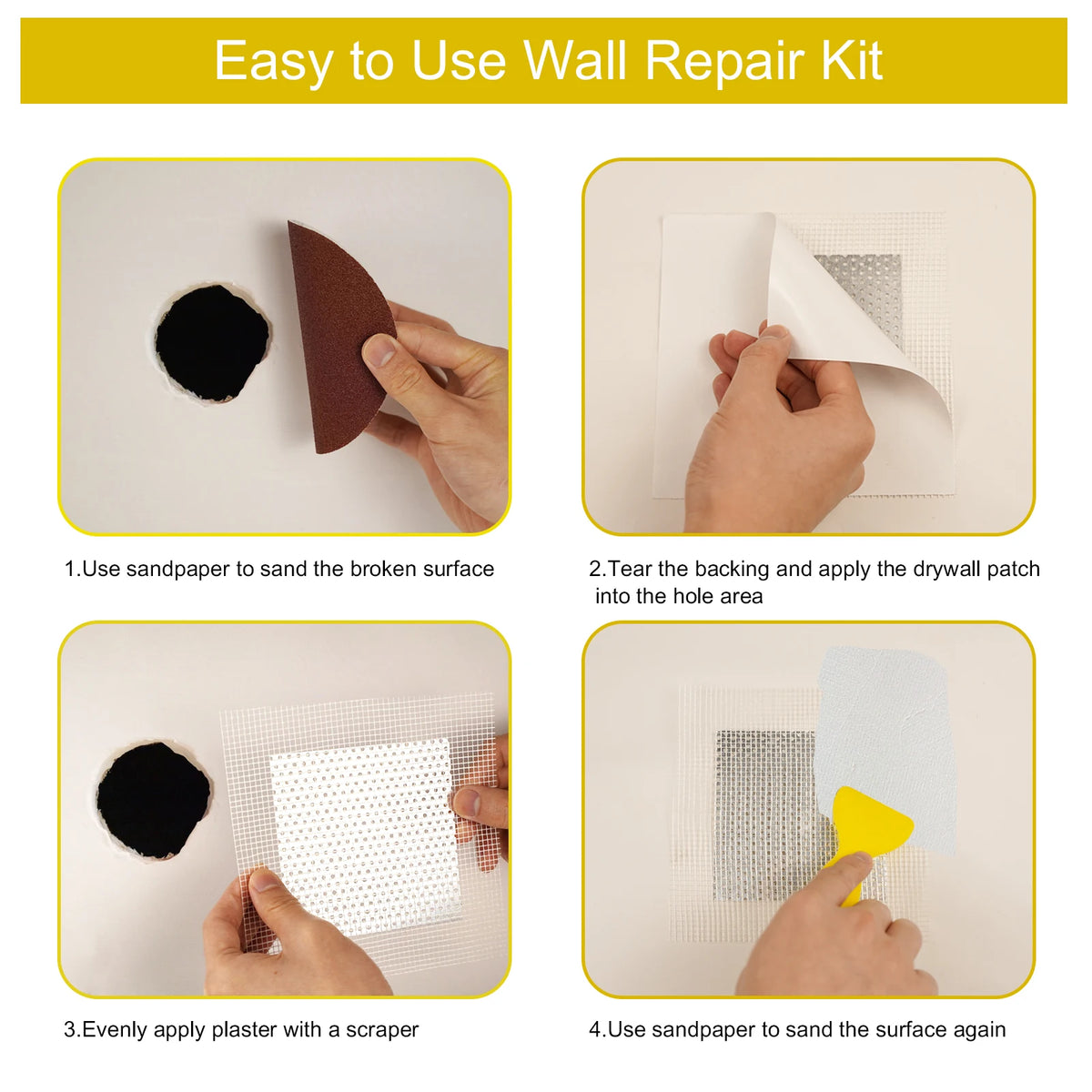 Easy to Use Wall Repair Kit

1.Use sandpaper to sand the broken surface

2.Tear the backing and apply the drywall patch into the hole area

3.Evenly apply plaster with a scraper

4.Use sandpaper to sand the surface again