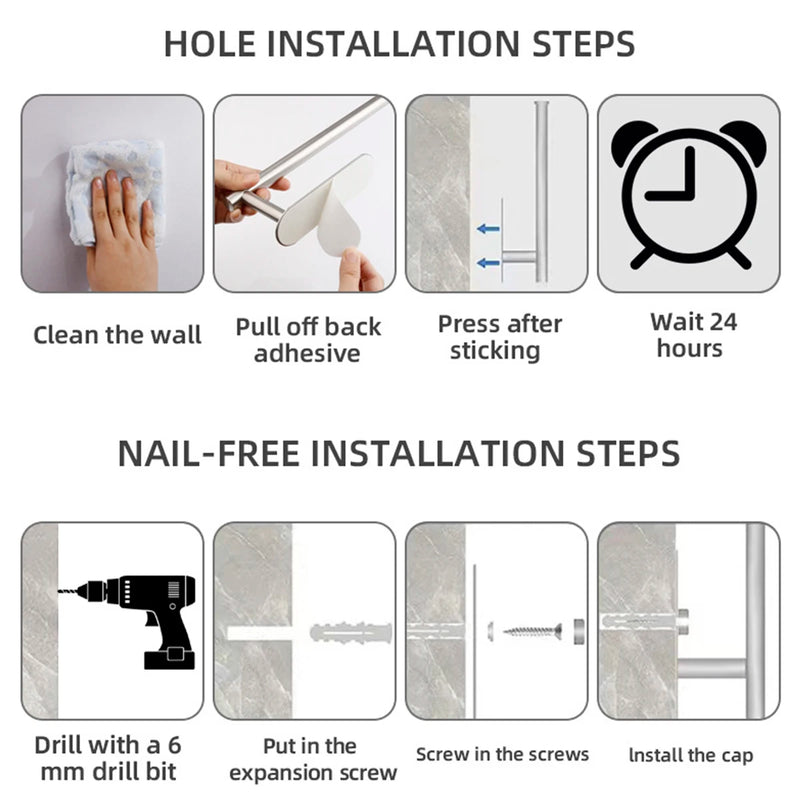 HOLE INSTALLATION STEPS

Clean the wall

Pull off back adhesive

Press after sticking

Wait 24 hours

NAIL-FREE INSTALLATION STEPS

Drill with a 6 mm drill bit

Put in the expansion screw

Screw in the screws

Install the cap