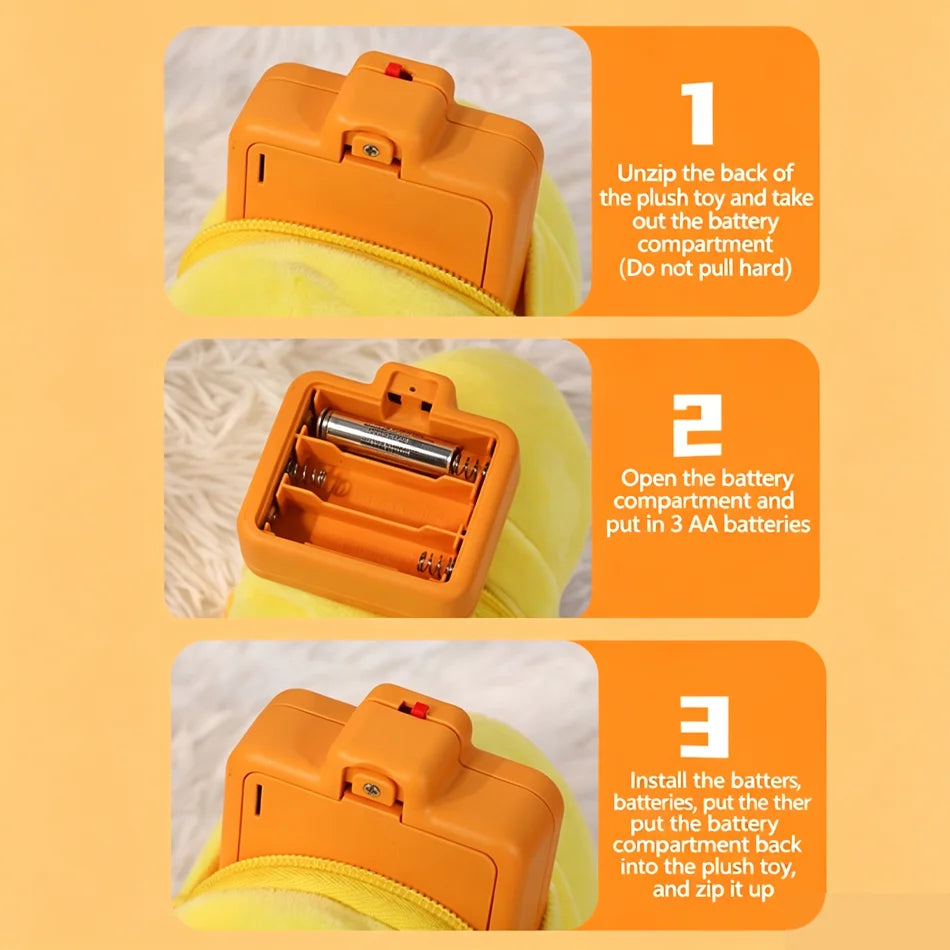 1

Unzip the back of the plush toy and take out the battery compartment (Do not pull hard)

2

Open the battery compartment and put in 3 AA batteries

3

Install the batters, batteries, put the ther put the battery compartment back into the plush toy, and zip it up