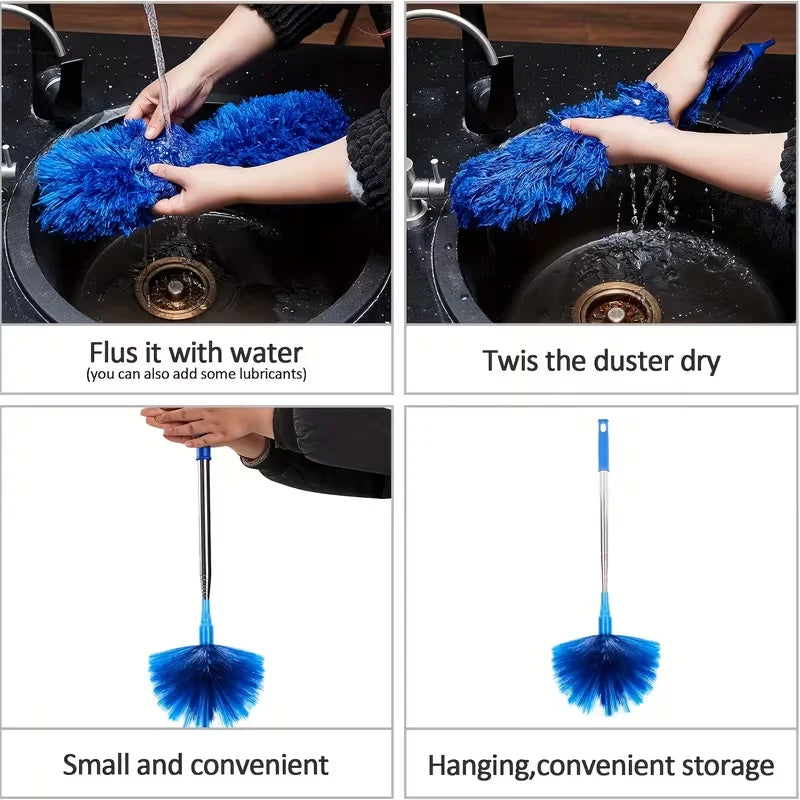 Flus it with water
(you can also add some lubricants)

Twis the duster dry

Small and convenient

Hanging,convenient storage