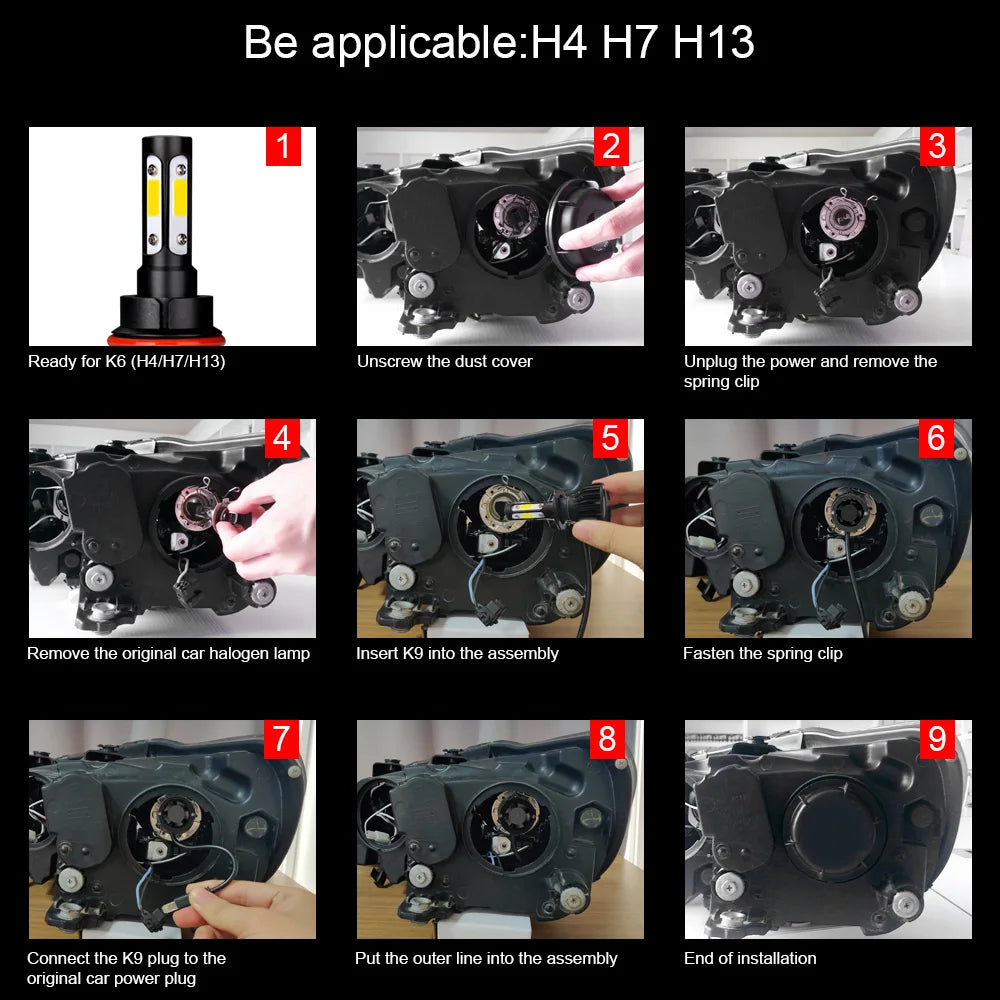 Be applicable:H4 H7 H13

1
Ready for K6 (H4/H7/H13)

2
Unscrew the dust cover

3
Unplug the power and remove the spring clip

4
Remove the original car halogen lamp

5
Insert K9 into the assembly

6
Fasten the spring clip

7
Connect the K9 plug to the original car power plug

8
Put the outer line into the assembly

9
End of installation